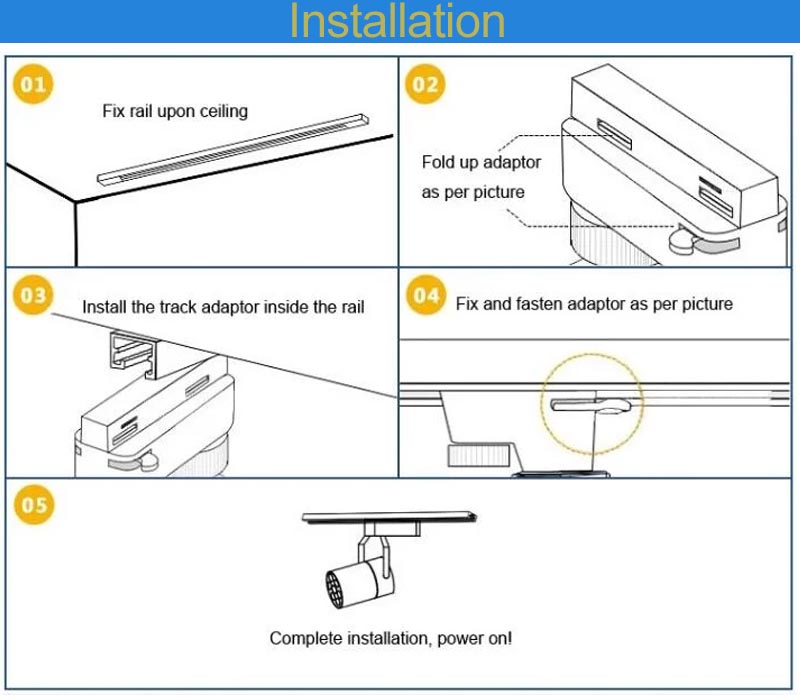 Installation

01
Fix rail upon ceiling

02
Fold up adaptor as per picture

03
Install the track adaptor inside the rail

04
Fix and fasten adaptor as per picture

05
Complete installation, power on!